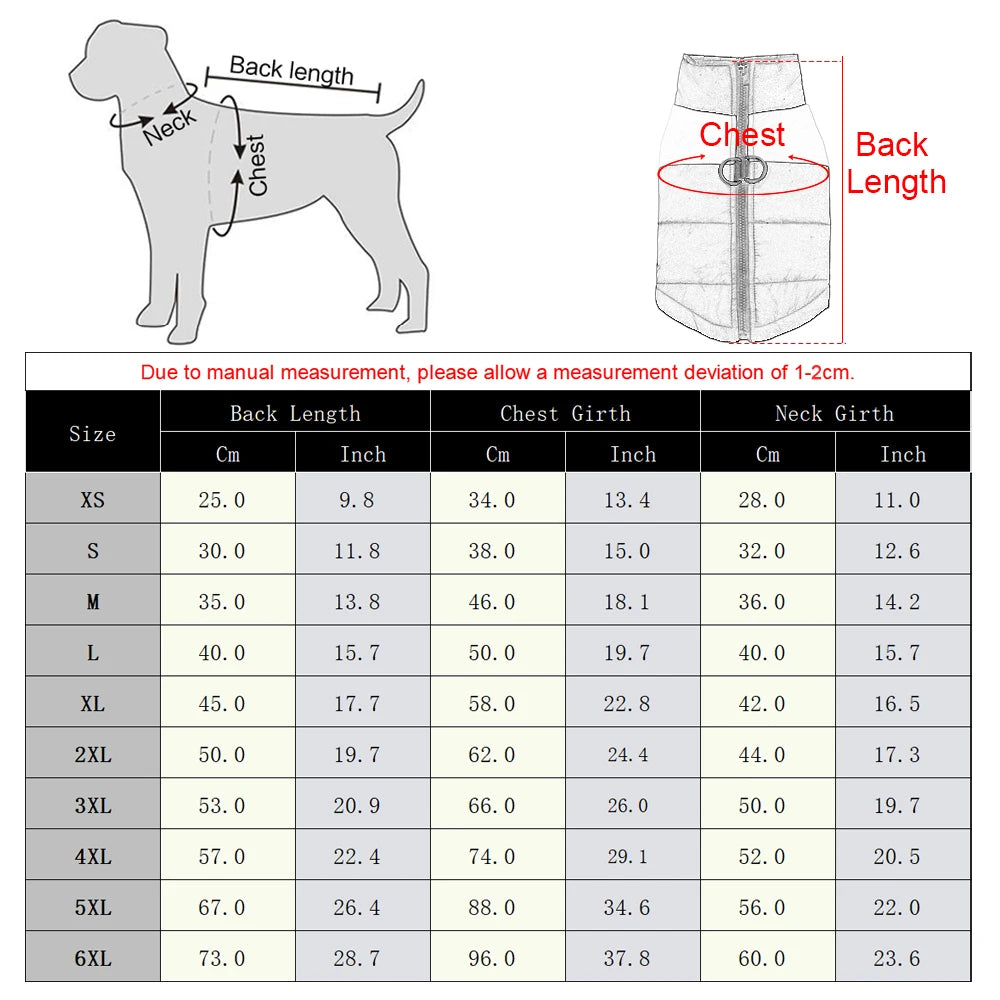 Back length
Neck
Chest

Chest
Back Length

Due to manual measurement, please allow a measurement deviation of 1-2cm.

| Size | Back Length Cm | Back Length Inch | Chest Girth Cm | Chest Girth Inch | Neck Girth Cm | Neck Girth Inch |
|---|---|---|---|---|---|---|
| XS | 25.0 | 9.8 | 34.0 | 13.4 | 28.0 | 11.0 |
| S | 30.0 | 11.8 | 38.0 | 15.0 | 32.0 | 12.6 |
| M | 35.0 | 13.8 | 46.0 | 18.1 | 36.0 | 14.2 |
| L | 40.0 | 15.7 | 50.0 | 19.7 | 40.0 | 15.7 |
| XL | 45.0 | 17.7 | 58.0 | 22.8 | 42.0 | 16.5 |
| 2XL | 50.0 | 19.7 | 62.0 | 24.4 | 44.0 | 17.3 |
| 3XL | 53.0 | 20.9 | 66.0 | 26.0 | 50.0 | 19.7 |
| 4XL | 57.0 | 22.4 | 74.0 | 29.1 | 52.0 | 20.5 |
| 5XL | 67.0 | 26.4 | 88.0 | 34.6 | 56.0 | 22.0 |
| 6XL | 73.0 | 28.7 | 96.0 | 37.8 | 60.0 | 23.6 |